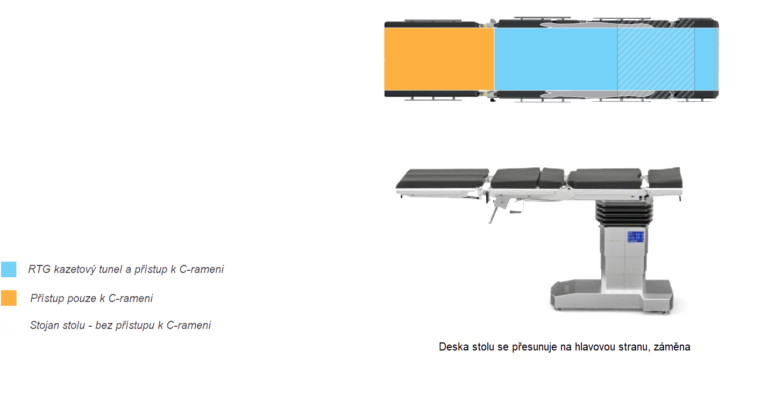 RTG kazetový tunel a přístup k C-rameni

Přístup pouze k C-rameni

Stojan stolu - bez přístupu k C-rameni

Deska stolu se přesunuje na hlavovou stranu, záměna